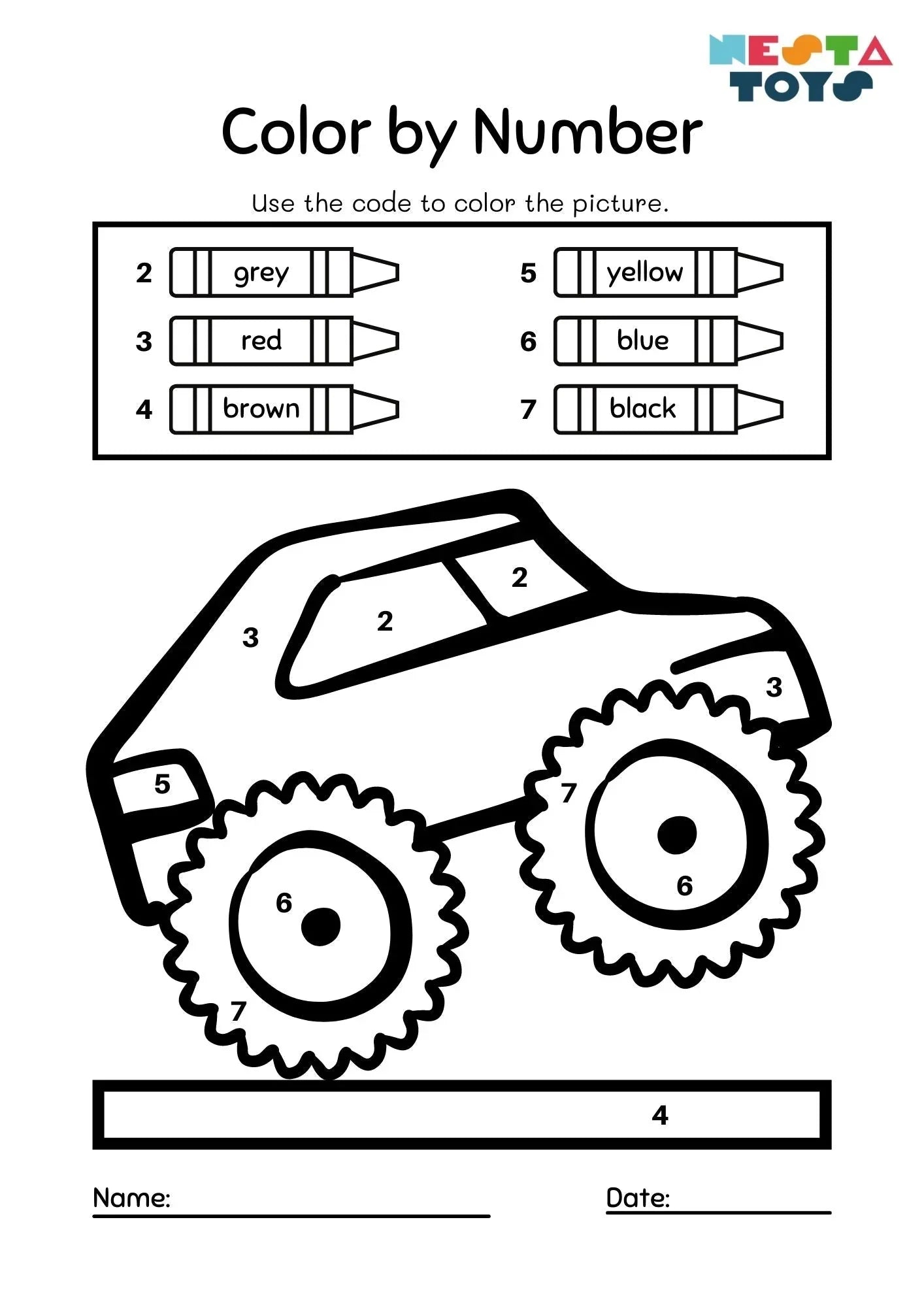 NESTA TOYS

Color by Number

Use the code to color the picture.

2 grey
3 red
4 brown
5 yellow
6 blue
7 black

2
2
3
3
5
7
6
6
7
4

Name:
Date: